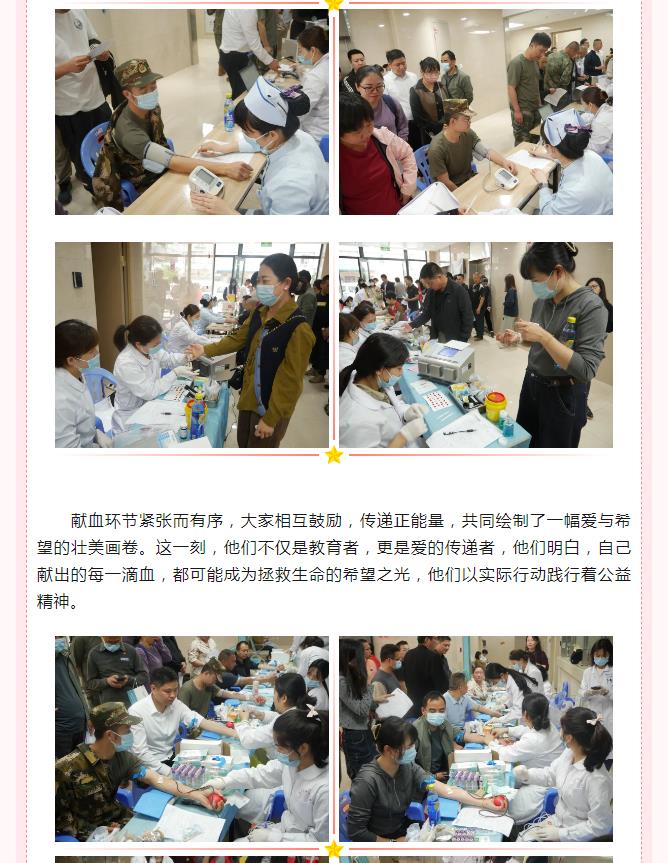 献血环节紧张而有序，大家相互鼓励，传递正能量，共同绘制了一幅爱与希望的壮美画卷。这一刻，他们不仅是教育者，更是爱的传递者，他们明白，自己献出的每一滴血，都可能成为拯救生命的希望之光，他们以实际行动践行着公益精神。