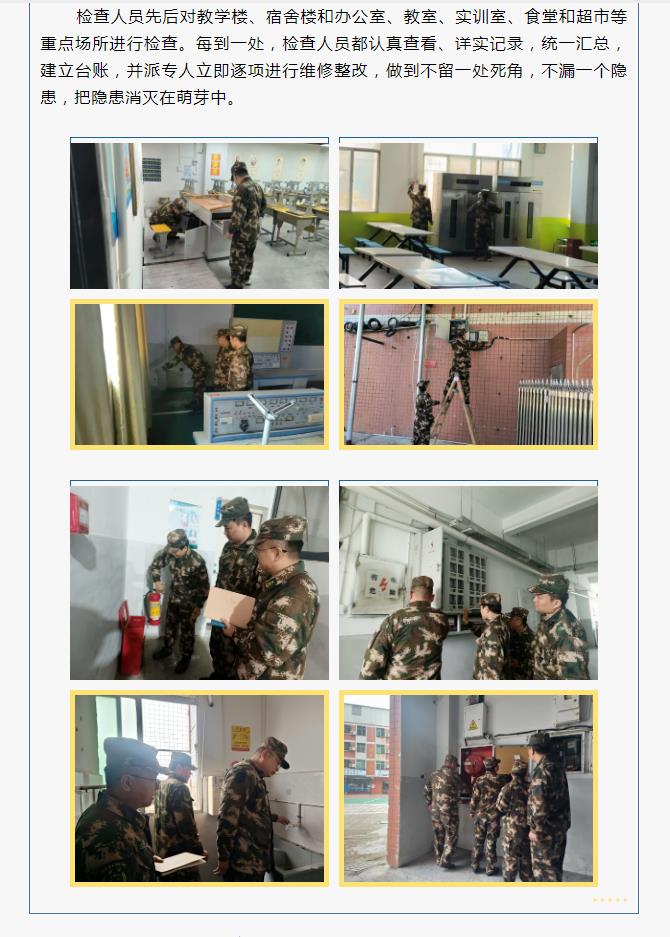 检查人员先后对教学楼、宿舍楼和办公室、教室、实训室、食堂和超市等重点场所进行检查。每到一处，检查人员都认真查看、详实记录，统一汇总，建立台账，并派专人立即逐项进行维修整改，做到不留一处死角，不漏一个隐患，把隐患消灭在萌芽中。