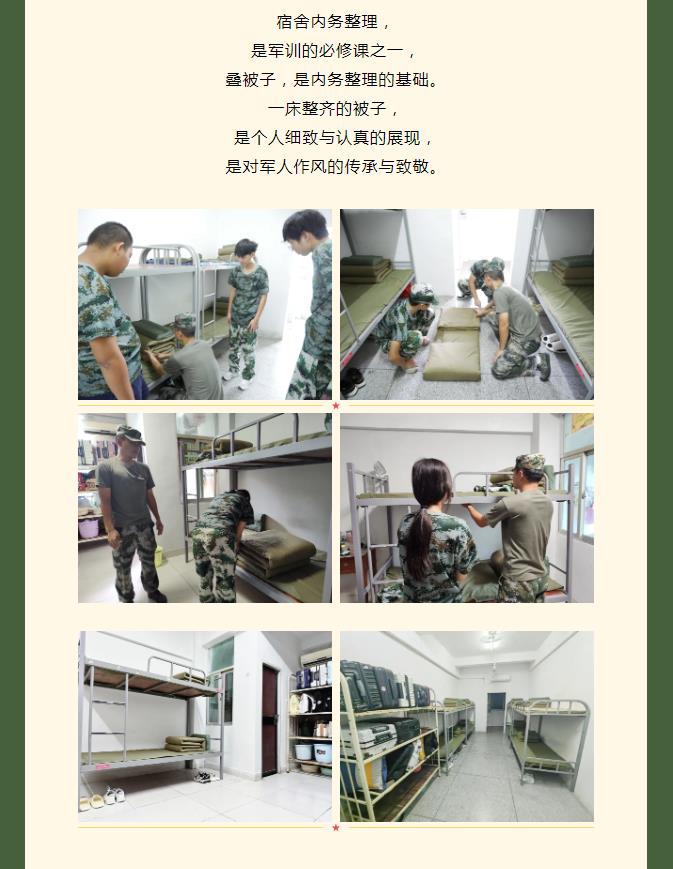 宿舍内务整理，
是军训的必修课之一，
叠被子，是内务整理的基础。
一床整齐的被子，
是个人细致与认真的展现，
是对军人作风的传承与致敬。